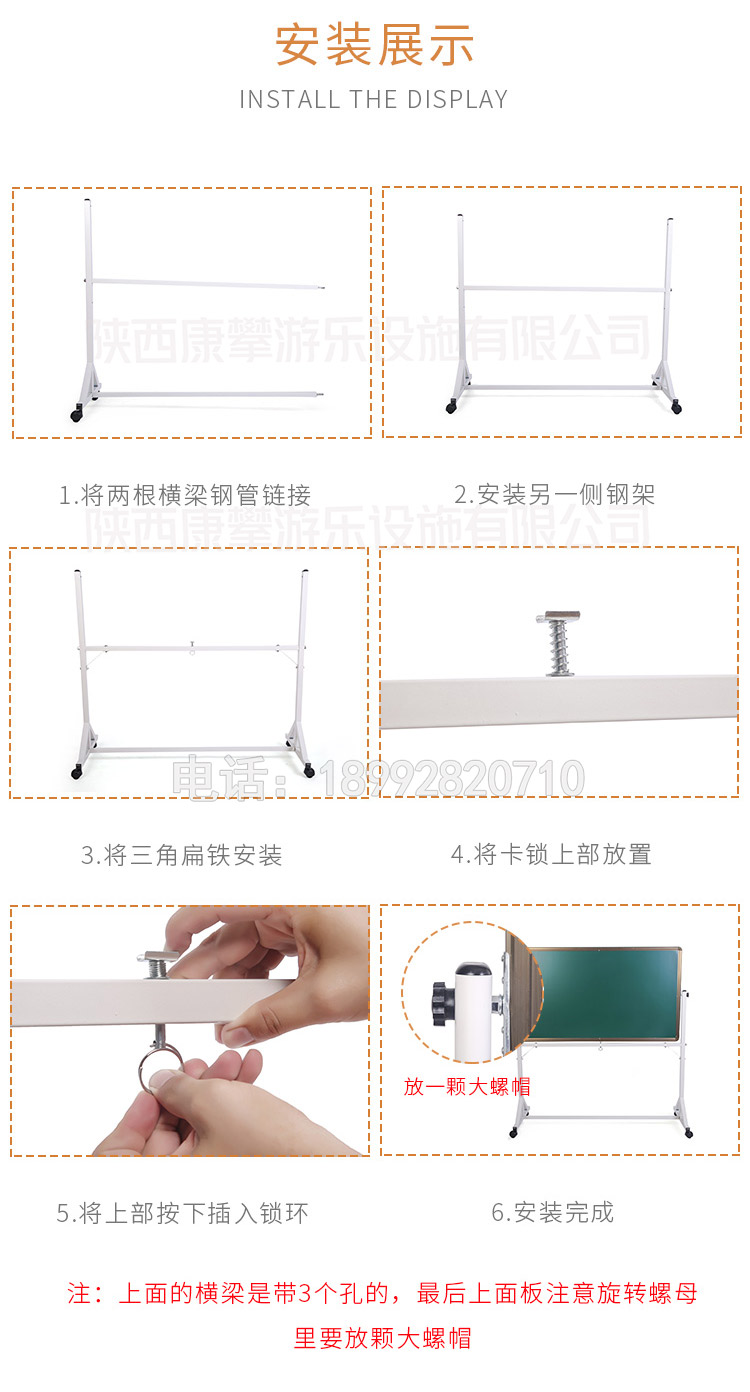 安装展示

INSTALL THE DISPLAY

陕西康攀游乐设施有限公司

1.将两根横梁钢管链接

2.安装另一侧钢架

陕西康攀游乐设施有限公司

电话：18992820710

3.将三角扁铁安装

4.将卡锁上部放置

放一颗大螺帽

5.将上部按下插入锁环

6.安装完成

注：上面的横梁是带3个孔的，最后上面板注意旋转螺母里要放颗大螺帽